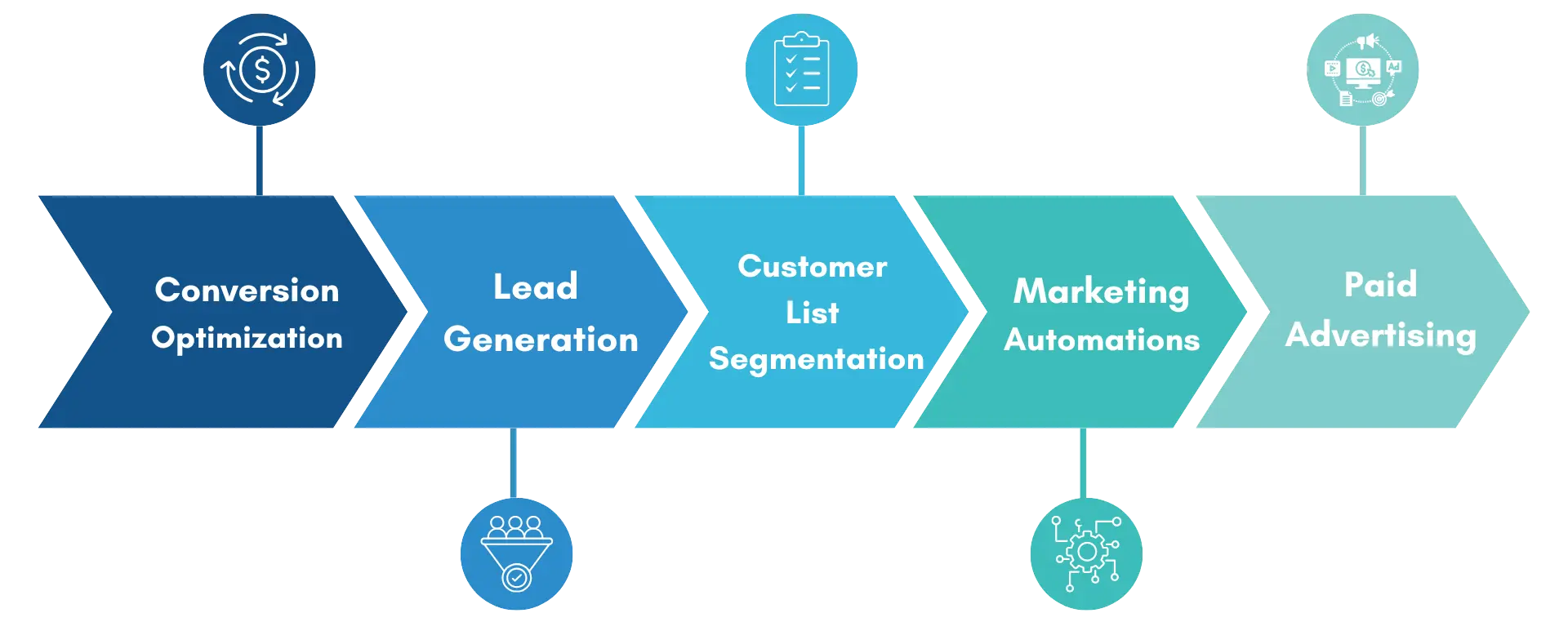 Conversion Optimization

Lead Generation

Customer List Segmentation

Marketing Automations

Paid Advertising