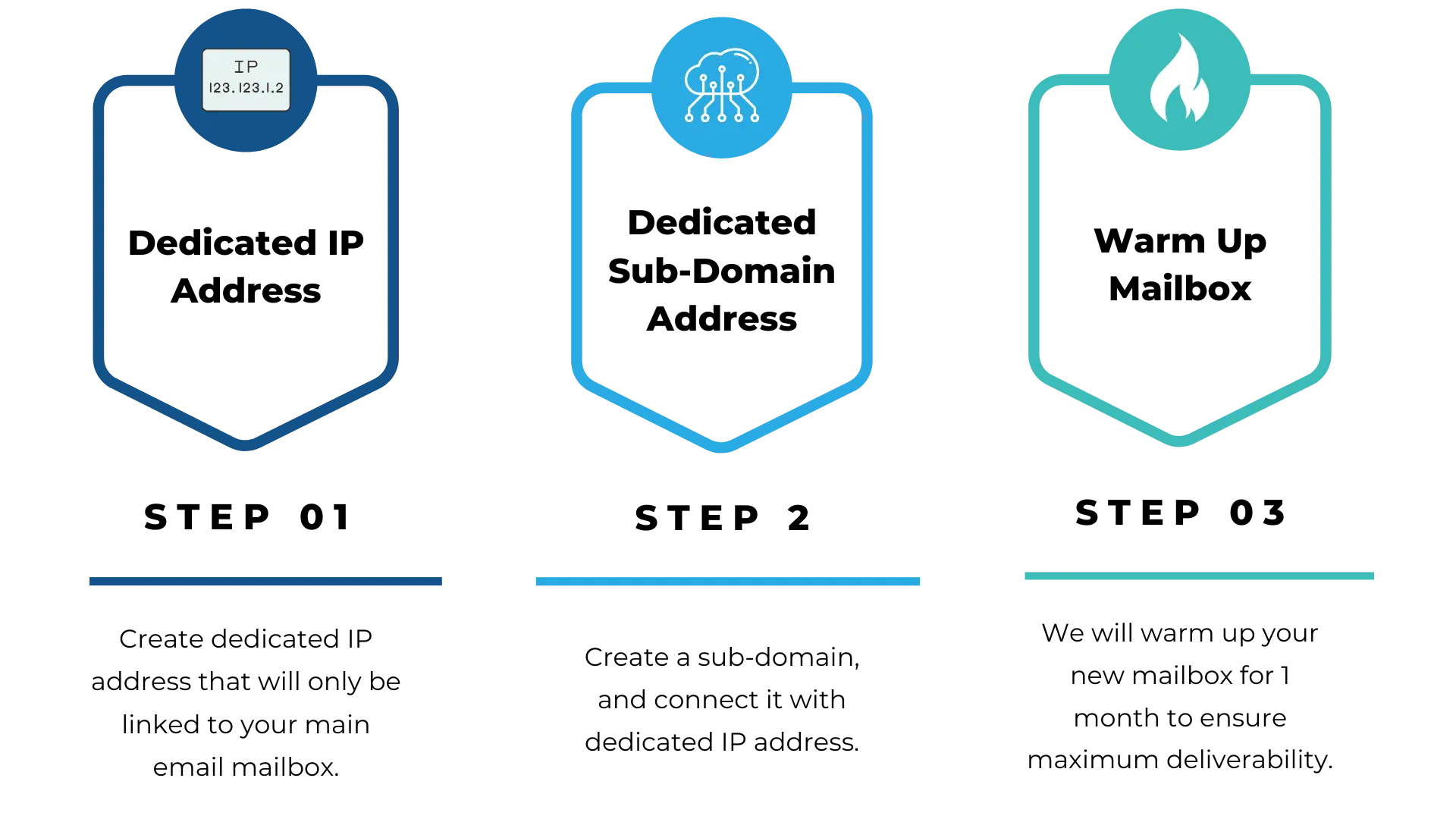 IP
123.123.1.2

Dedicated IP Address

STEP 01

Create dedicated IP address that will only be linked to your main email mailbox.

Dedicated Sub-Domain Address

STEP 2

Create a sub-domain, and connect it with dedicated IP address.

Warm Up Mailbox

STEP 03

We will warm up your new mailbox for 1 month to ensure maximum deliverability.