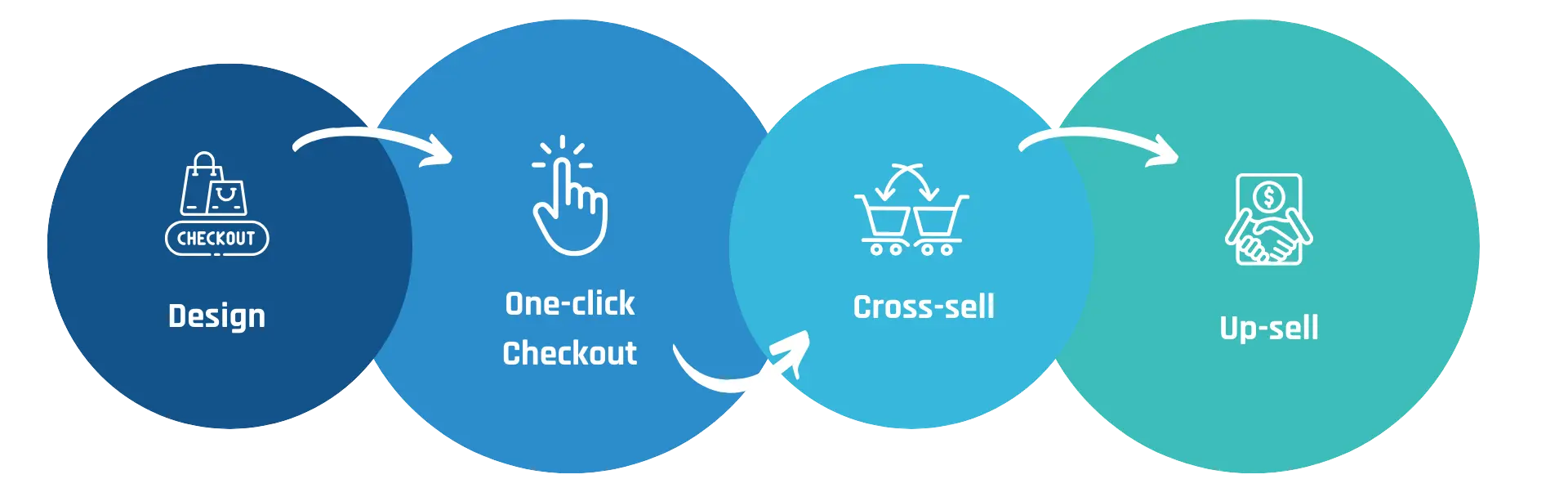 CHECKOUT

Design

One-click Checkout

Cross-sell

$

Up-sell