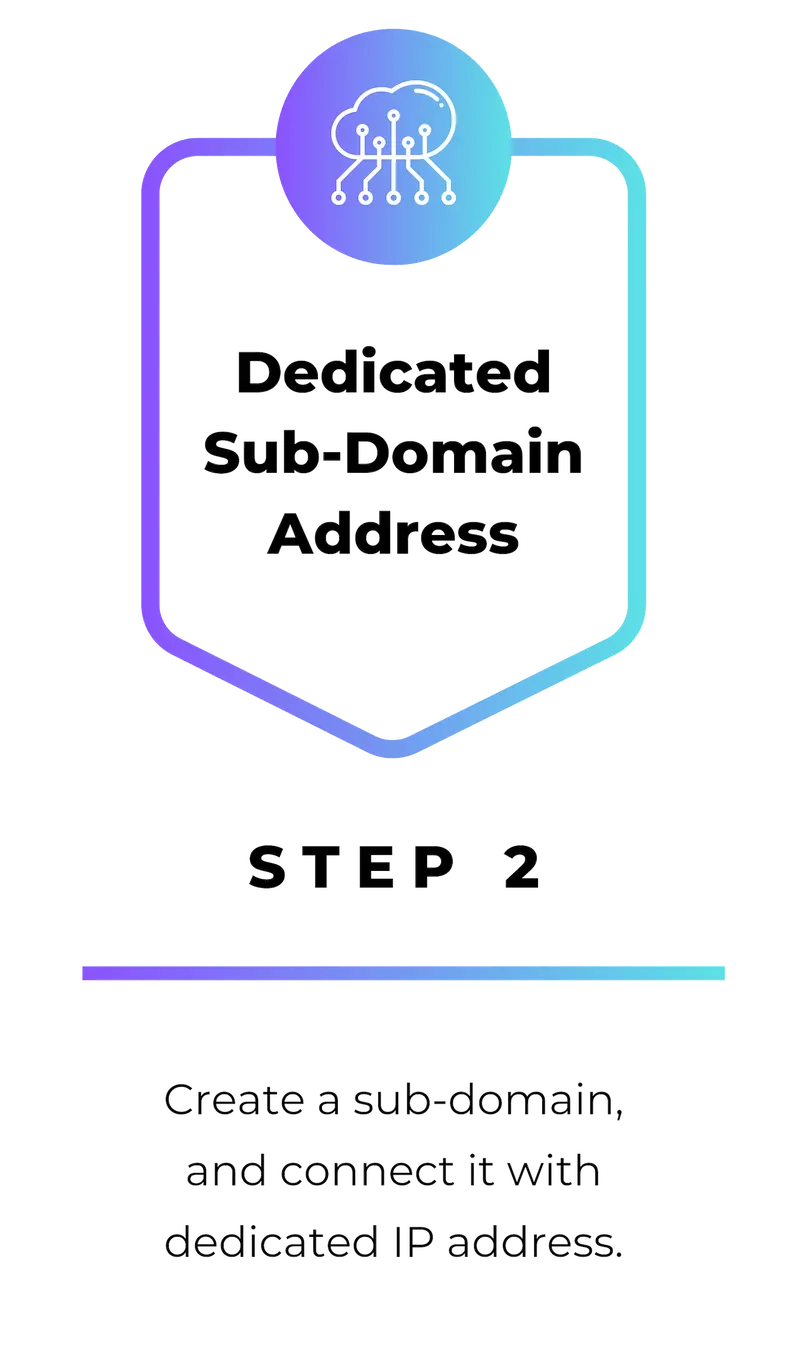 Dedicated Sub-Domain Address

STEP 2

Create a sub-domain, and connect it with dedicated IP address.