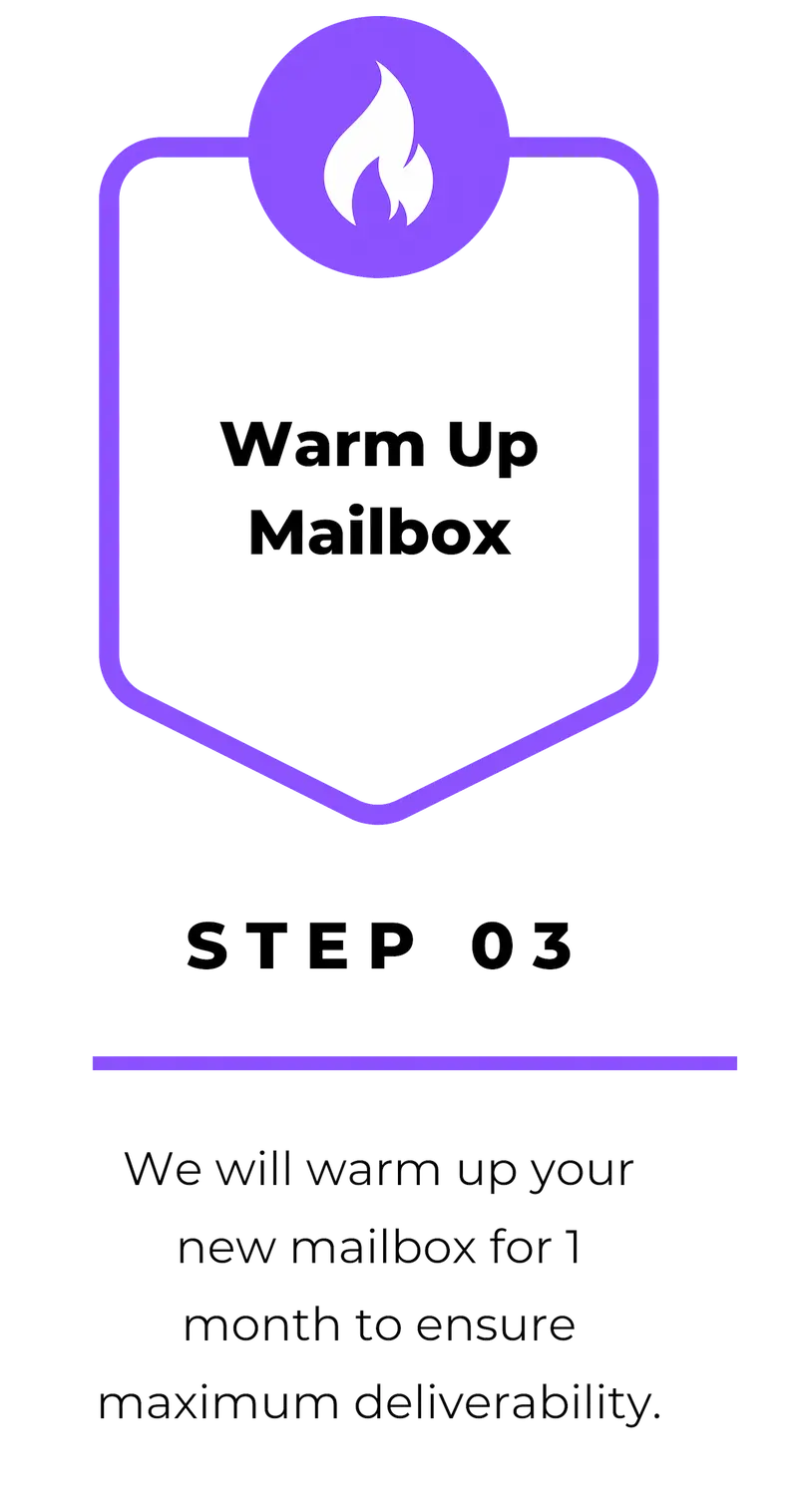 Warm Up Mailbox

STEP 03

We will warm up your new mailbox for 1 month to ensure maximum deliverability.